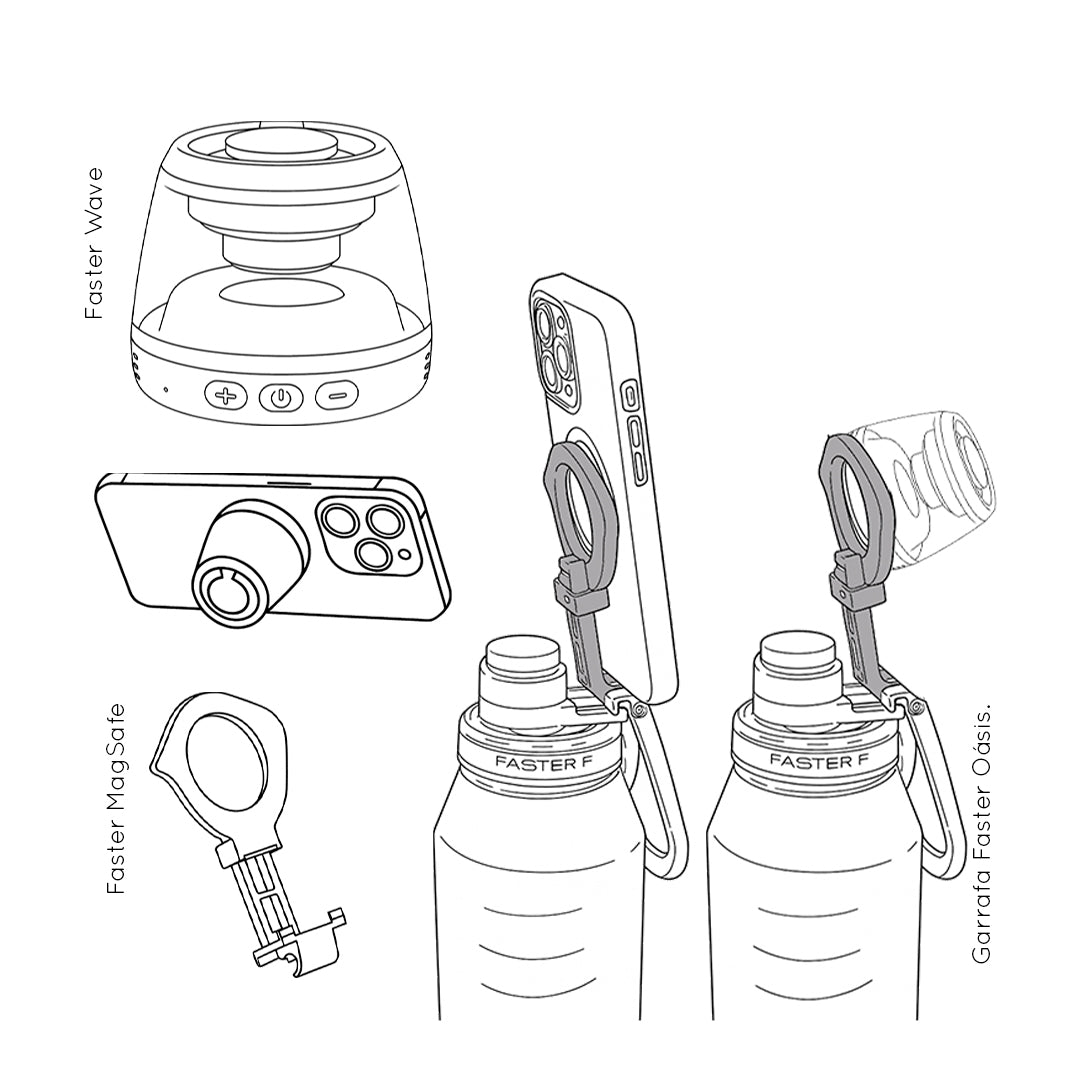 Faster Wave

Faster MagSafe

FASTER F

FASTER F

Garrafa Faster Oásis.