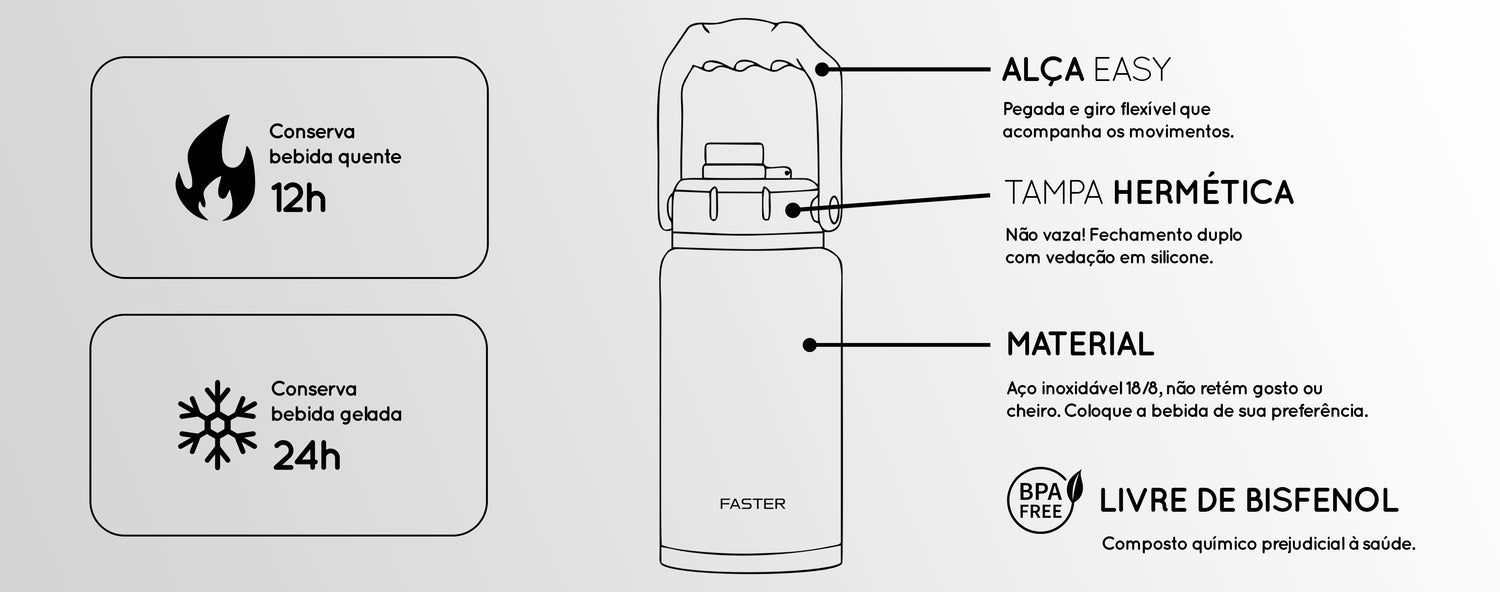 Conserva bebida quente
12h

Conserva bebida gelada
24h

FASTER

ALÇA EASY
Pegada e giro flexível que acompanha os movimentos.

TAMPA HERMÉTICA
Não vaza! Fechamento duplo com vedação em silicone.

MATERIAL
Aço inoxidável 18/8, não retém gosto ou cheiro. Coloque a bebida de sua preferência.

BPA FREE
LIVRE DE BISFENOL
Composto químico prejudicial à saúde.